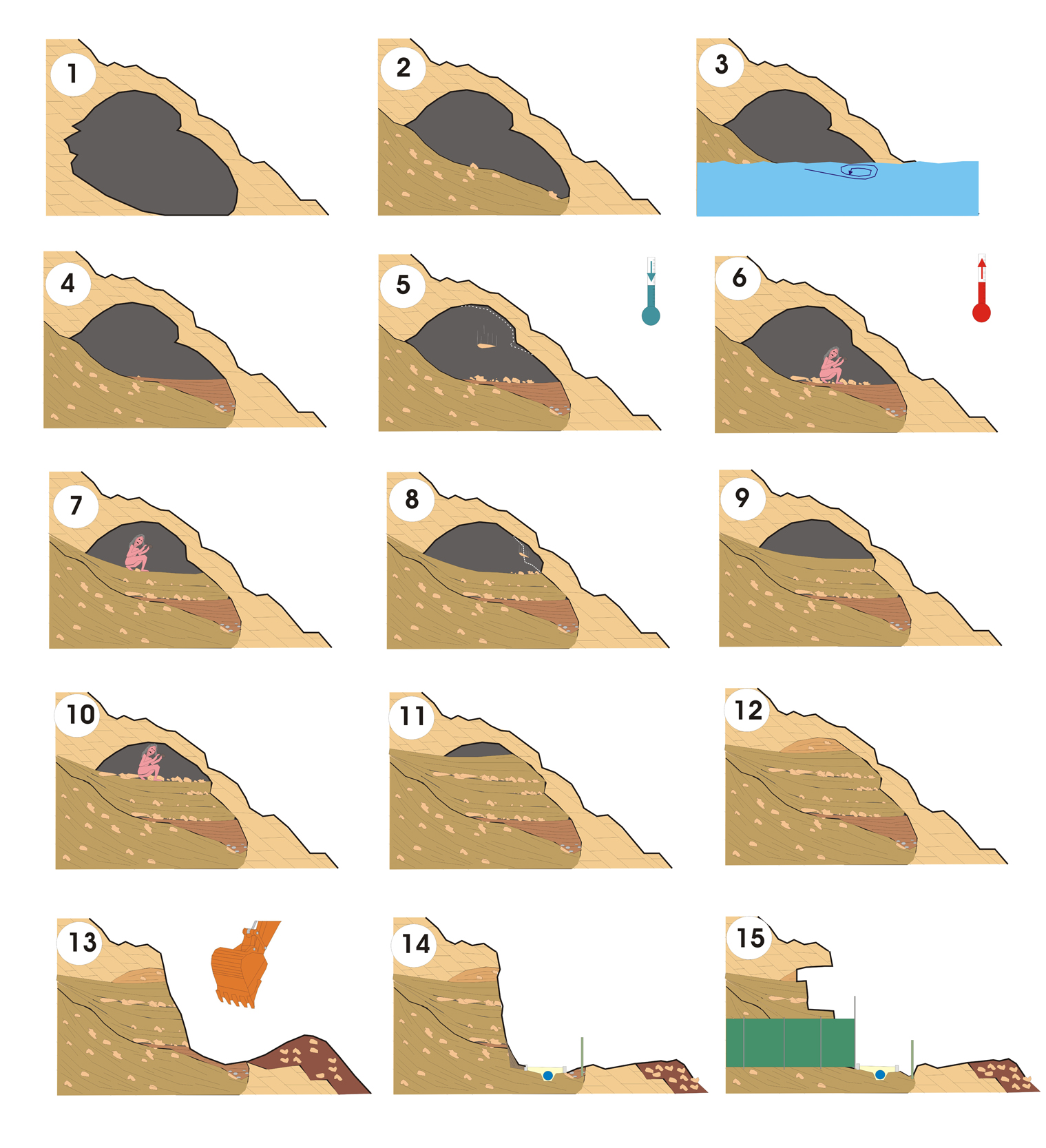 1
2
3
4
5
6
7
8
9
10
11
12
13
14
15